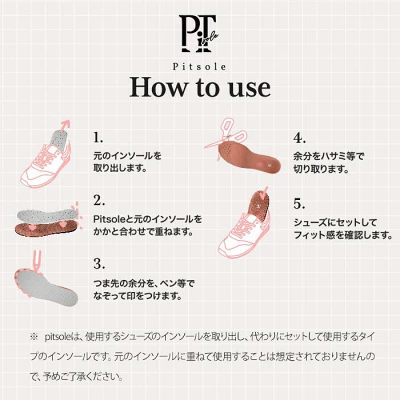 PiT sole

Pitsole

How to use

1.
元のインソールを取り出します。

2.
Pitsoleと元のインソールをかかと合わせで重ねます。

3.
つま先の余分を、ペン等でなぞって印をつけます。

4.
余分をハサミ等で切り取ります。

5.
シューズにセットしてフィット感を確認します。

※ pitsoleは、使用するシューズのインソールを取り出し、代わりにセットして使用するタイプのインソールです。元のインソールに重ねて使用することは想定されておりませんので、予めご了承ください。